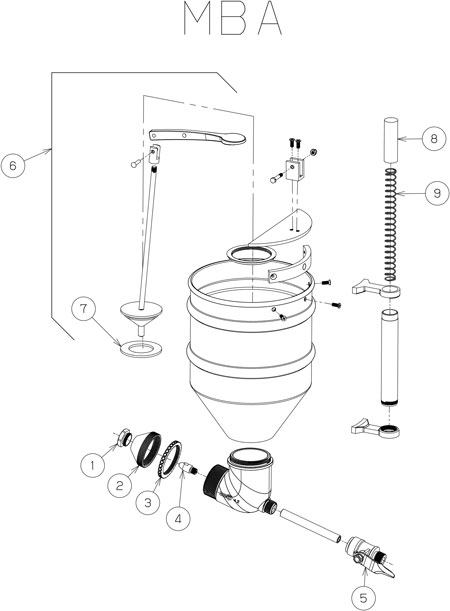 MBA

6

8

9

7

1

2

3

4

5