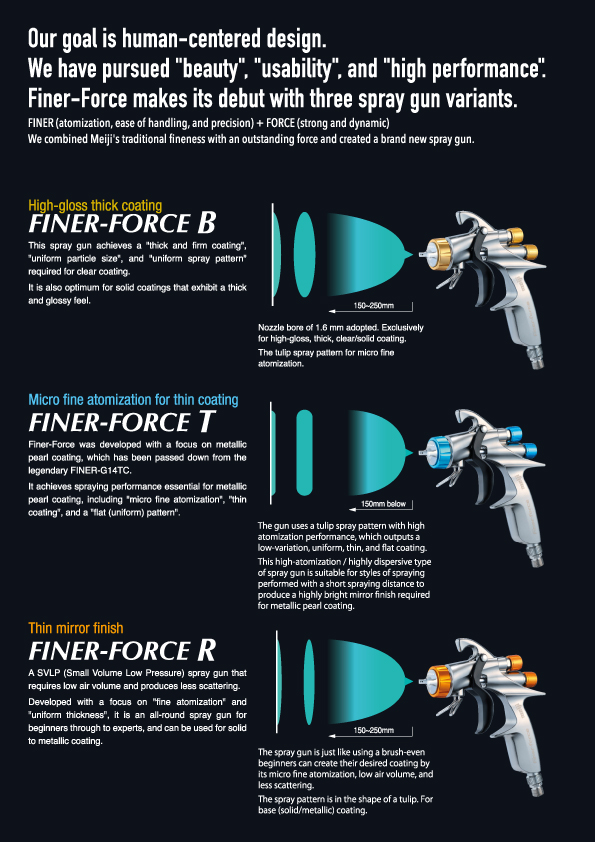 Our goal is human-centered design.
We have pursued "beauty", "usability", and "high performance".
Finer-Force makes its debut with three spray gun variants.

FINER (atomization, ease of handling, and precision) + FORCE (strong and dynamic)
We combined Meiji's traditional fineness with an outstanding force and created a brand new spray gun.

High-gloss thick coating
FINER-FORCE B

This spray gun achieves a "thick and firm coating", "uniform particle size", and "uniform spray pattern" required for clear coating.

It is also optimum for solid coatings that exhibit a thick and glossy feel.

150~250mm

Nozzle bore of 1.6 mm adopted. Exclusively for high-gloss, thick, clear/solid coating.

The tulip spray pattern for micro fine atomization.

Micro fine atomization for thin coating
FINER-FORCE T

Finer-Force was developed with a focus on metallic pearl coating, which has been passed down from the legendary FINER-G14TC.

It achieves spraying performance essential for metallic pearl coating, including "micro fine atomization", "thin coating", and a "flat (uniform) pattern".

150mm below

The gun uses a tulip spray pattern with high atomization performance, which outputs a low-variation, uniform, thin, and flat coating.

This high-atomization / highly dispersive type of spray gun is suitable for styles of spraying performed with a short spraying distance to produce a highly bright mirror finish required for metallic pearl coating.

Thin mirror finish
FINER-FORCE R

A SVLP (Small Volume Low Pressure) spray gun that requires low air volume and produces less scattering.

Developed with a focus on "fine atomization" and "uniform thickness", it is an all-round spray gun for beginners through to experts, and can be used for solid to metallic coating.

150~250mm

The spray gun is just like using a brush-even beginners can create their desired coating by its micro fine atomization, low air volume, and less scattering.

The spray pattern is in the shape of a tulip. For base (solid/metallic) coating.